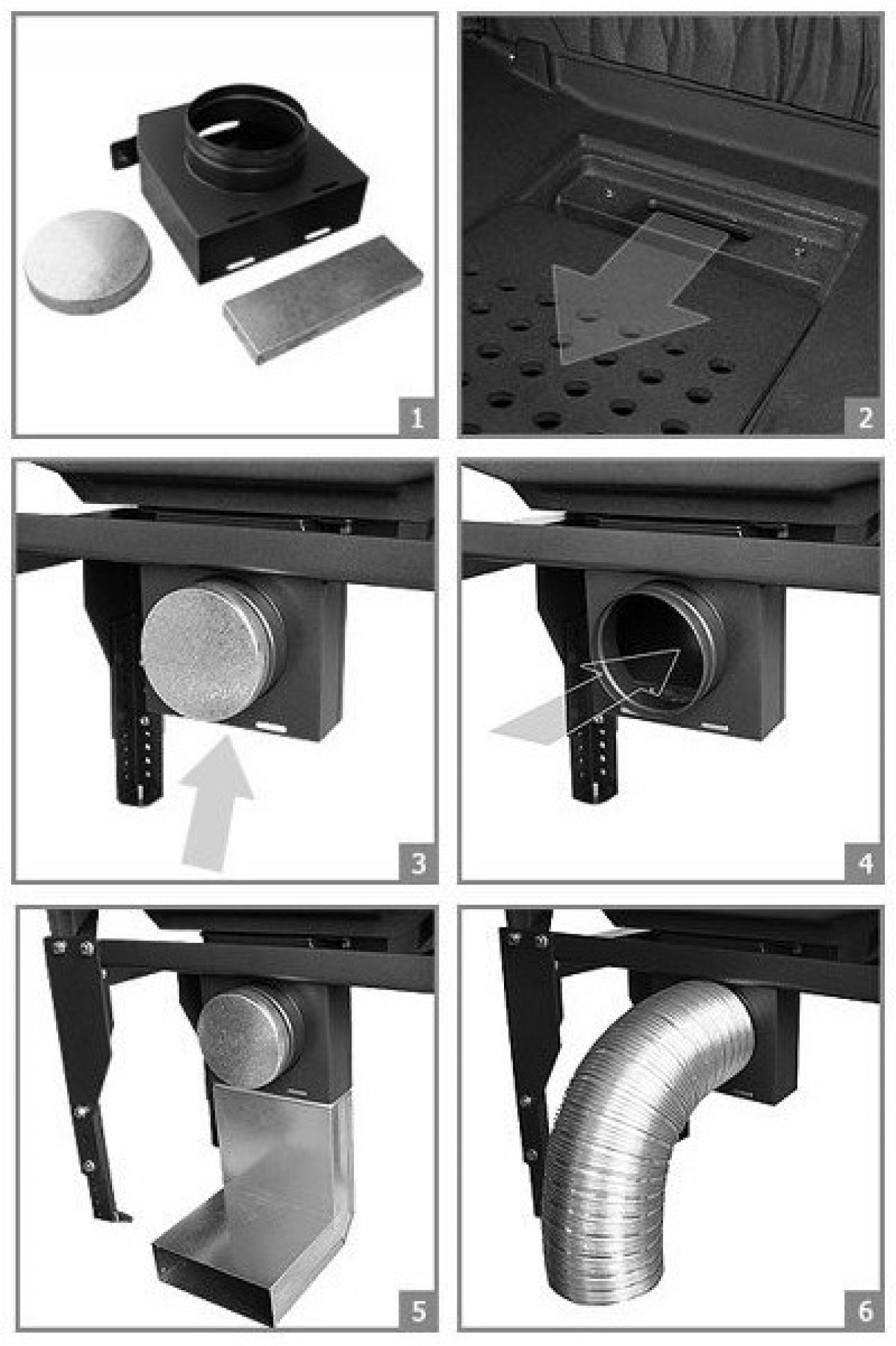 1

2

3

4

5

6